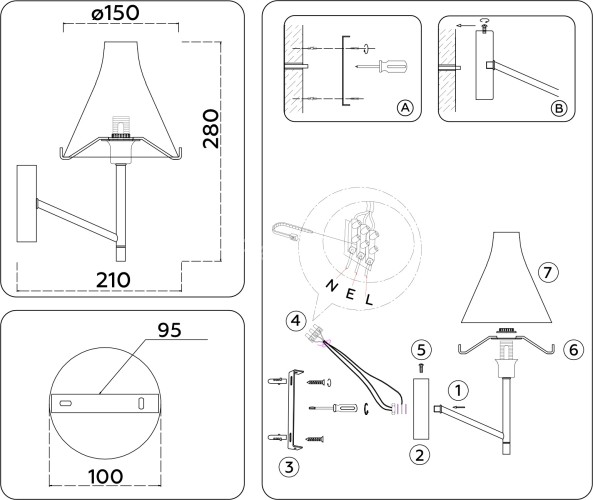 ø150
280
210
95
100
A
B
N E L
4
7
5
6
1
3
2